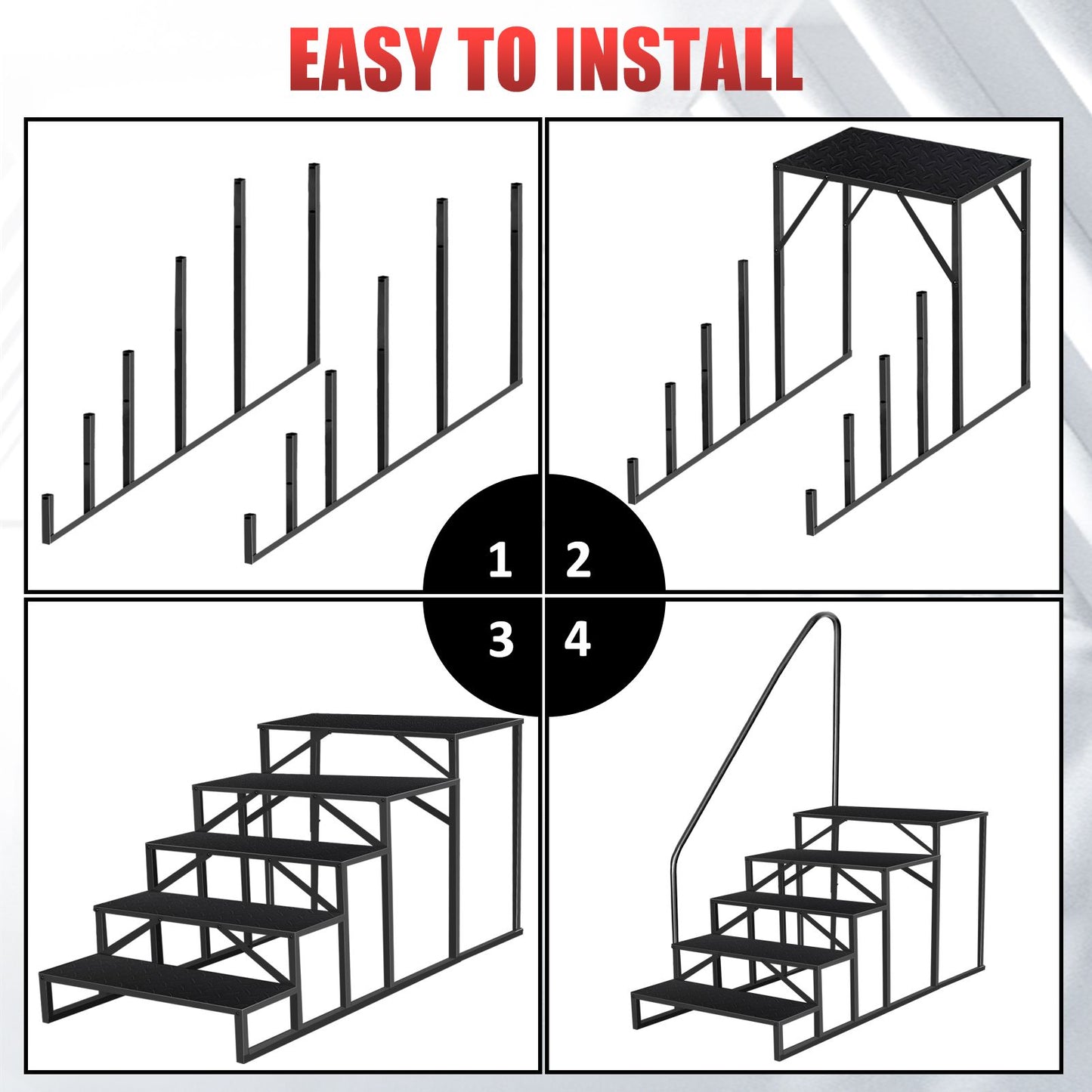 EASY TO INSTALL

1 2

3 4