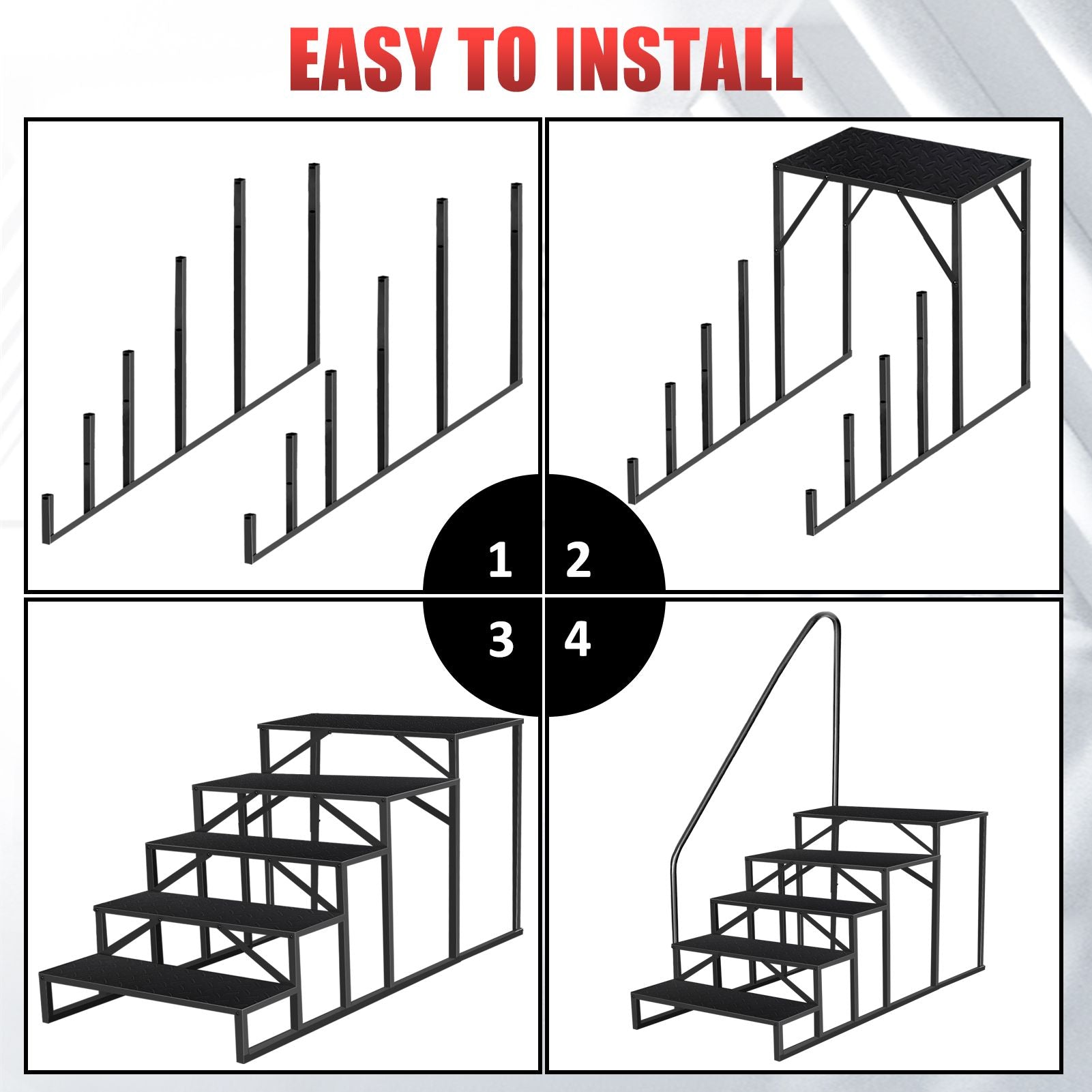 EASY TO INSTALL

1 2

3 4