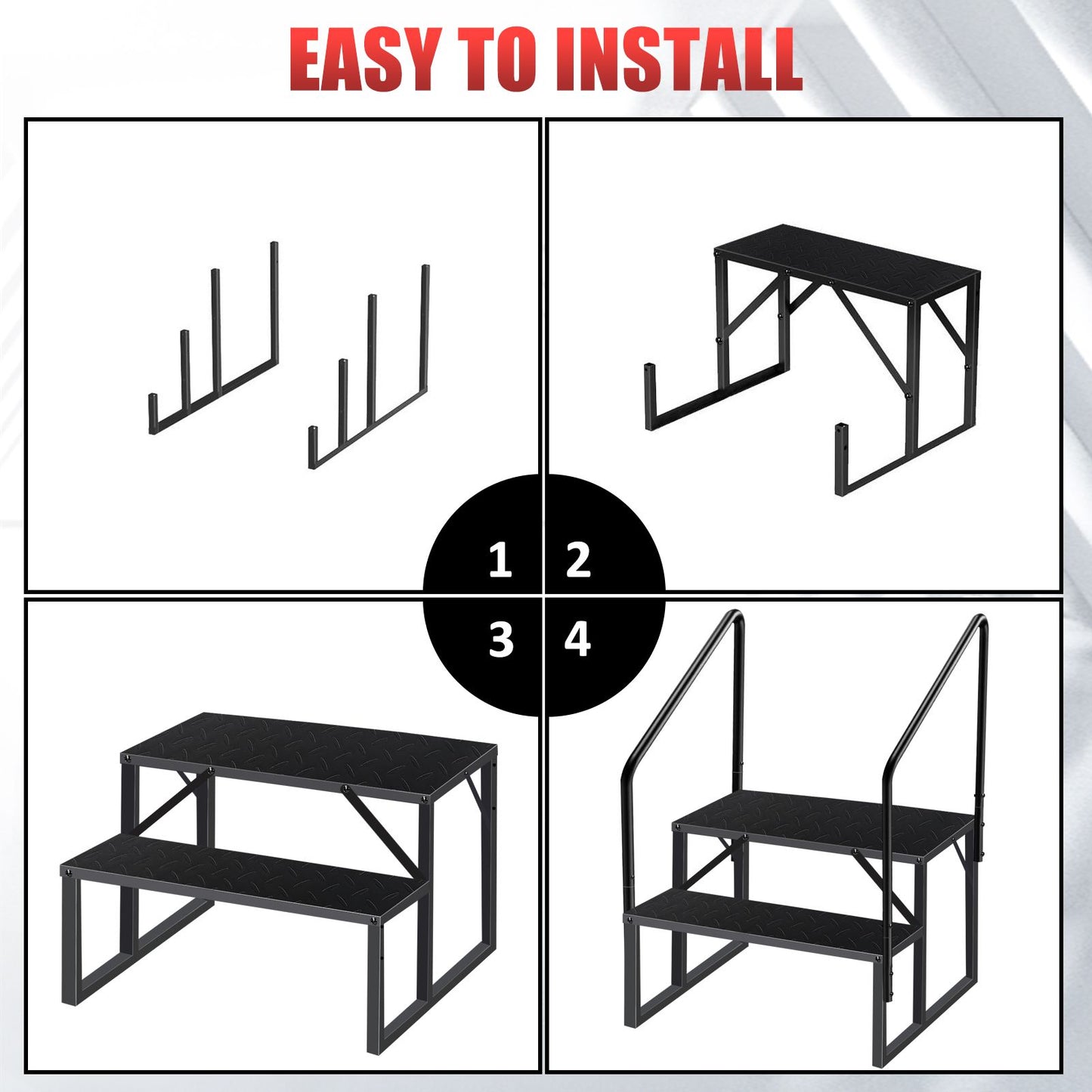 EASY TO INSTALL

1 2

3 4