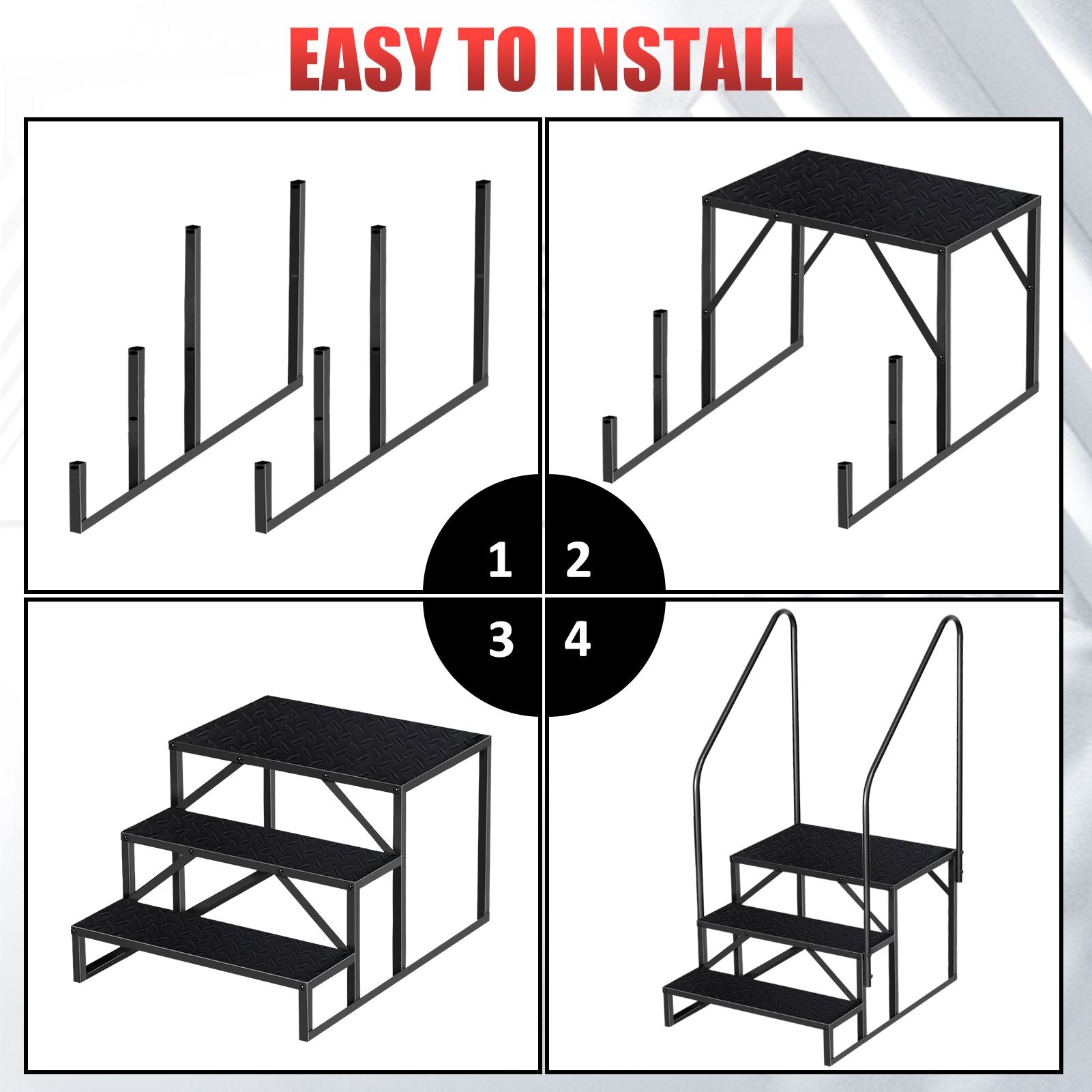 EASY TO INSTALL

1 2

3 4