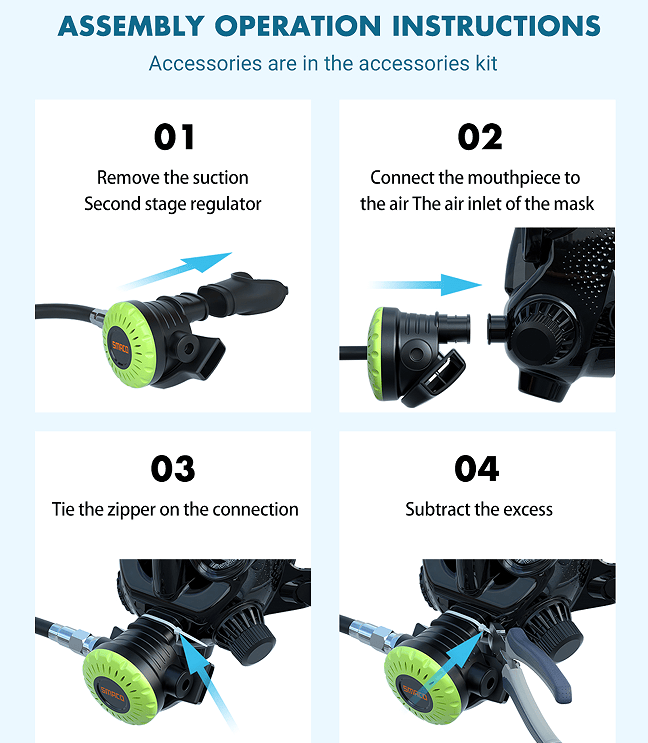 ASSEMBLY OPERATION INSTRUCTIONS

Accessories are in the accessories kit

01

Remove the suction Second stage regulator

SMACO

02

Connect the mouthpiece to the air The air inlet of the mask

03

Tie the zipper on the connection

SMACO

04

Subtract the excess

SMACO