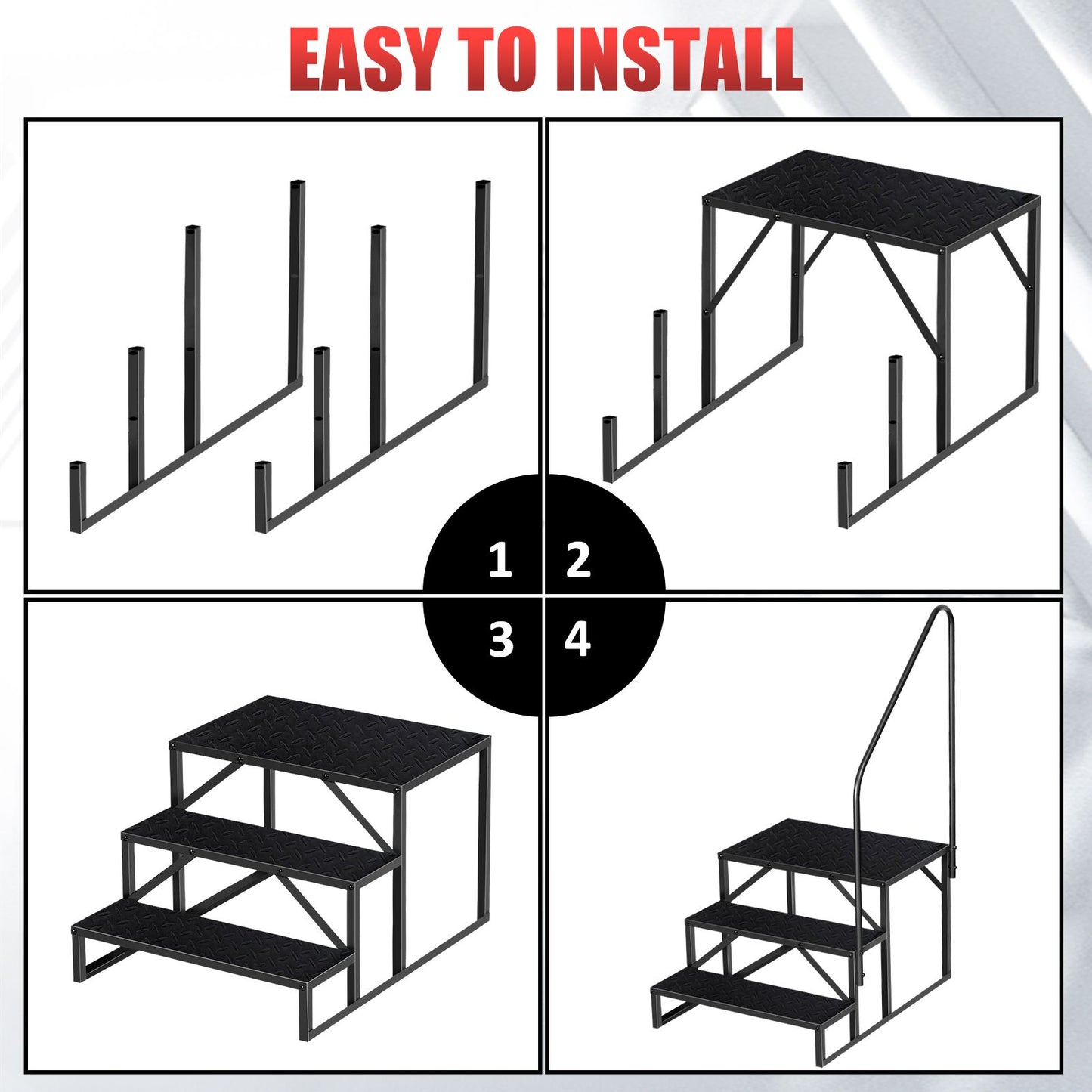 EASY TO INSTALL

1

2

3

4