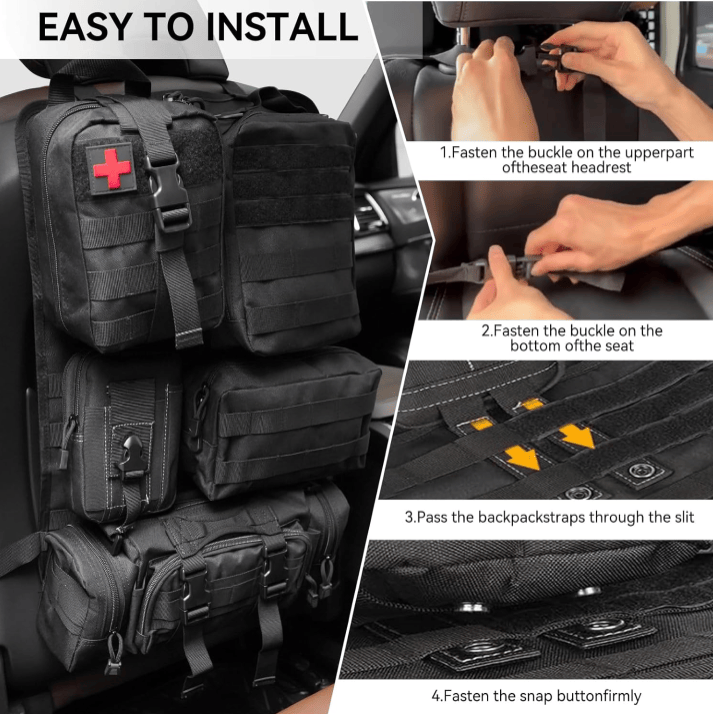 EASY TO INSTALL

1.Fasten the buckle on the upperpart oftheseat headrest

2.Fasten the buckle on the bottom ofthe seat

3.Pass the backpackstraps through the slit

4.Fasten the snap buttonfirmly