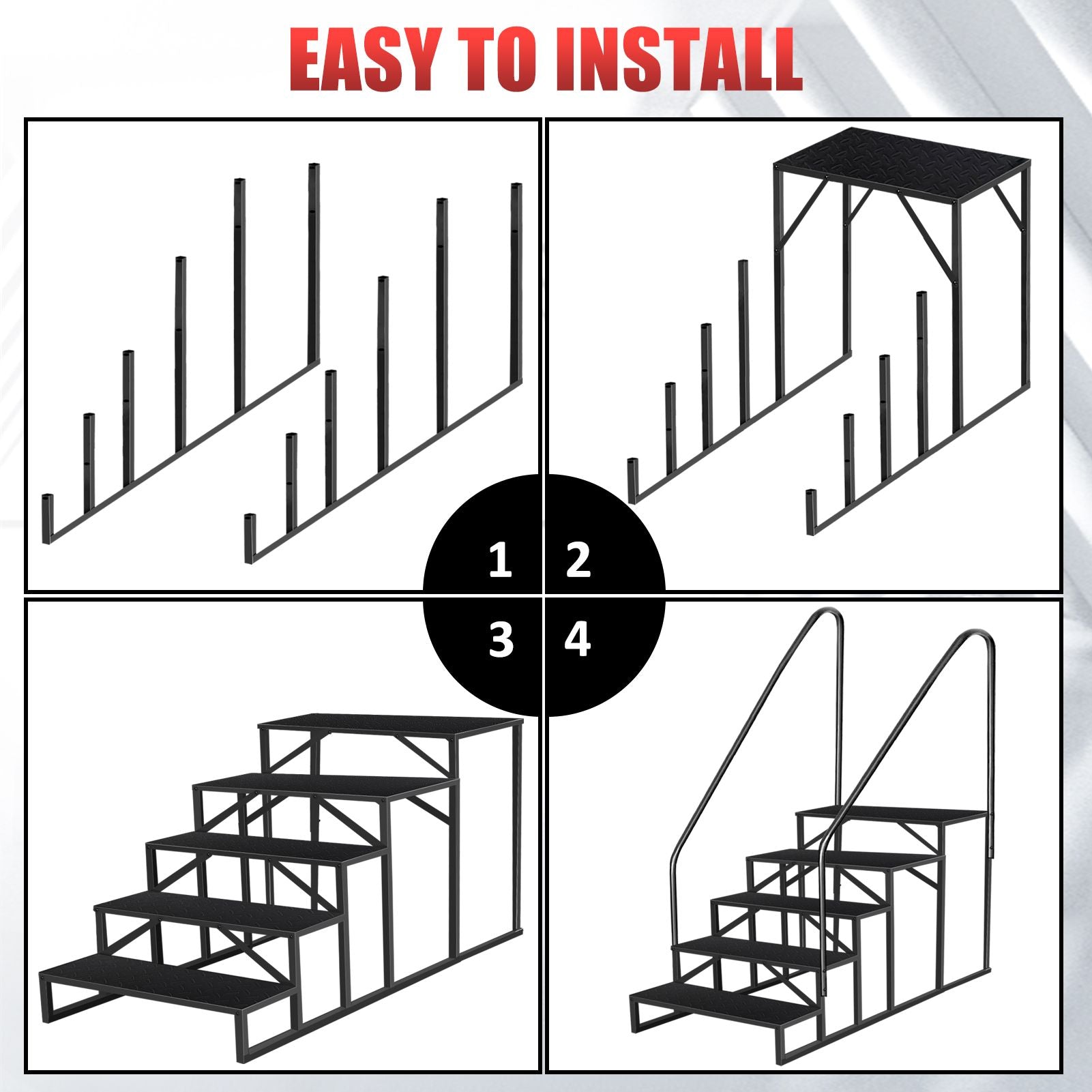 EASY TO INSTALL

1 2

3 4