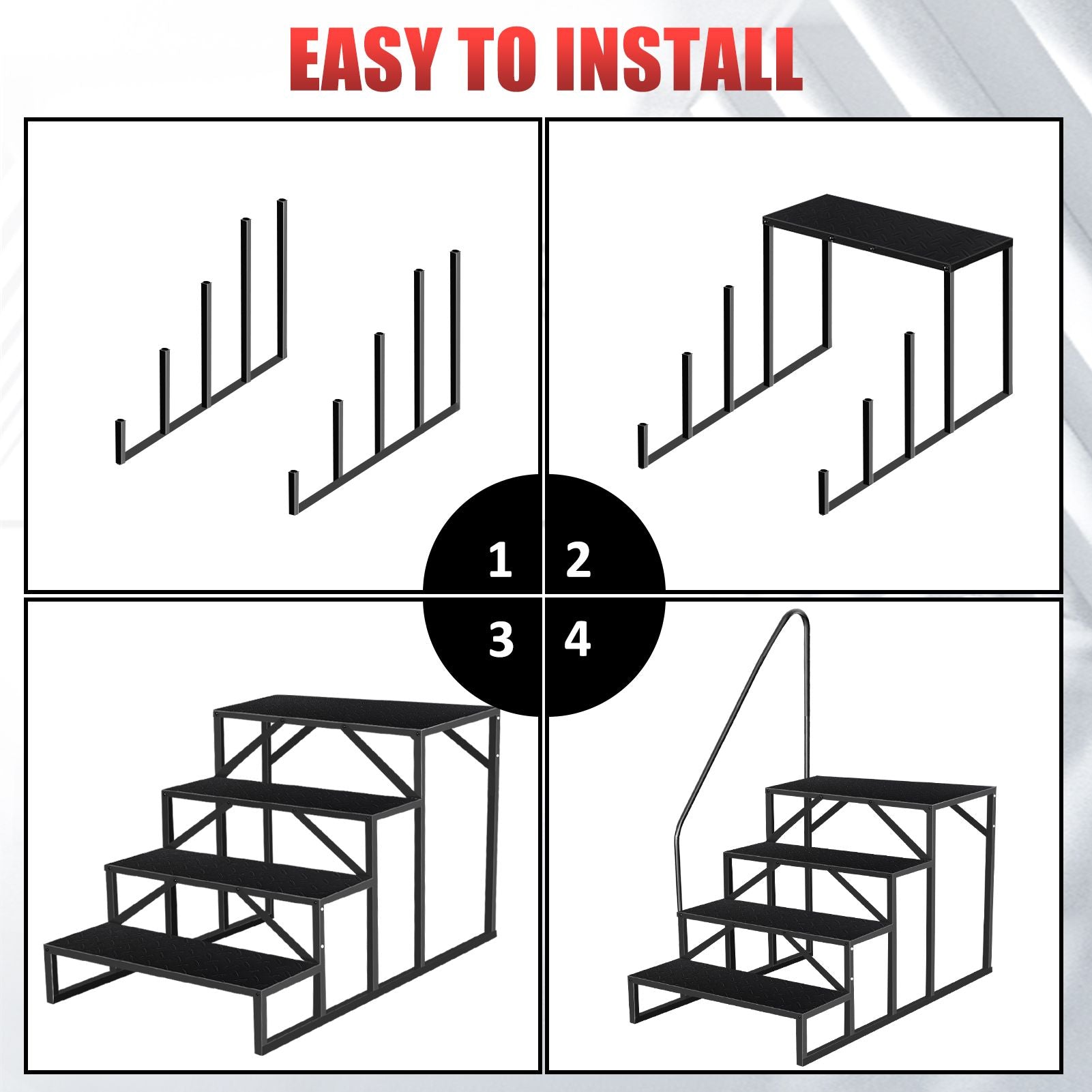 EASY TO INSTALL

1 2

3 4